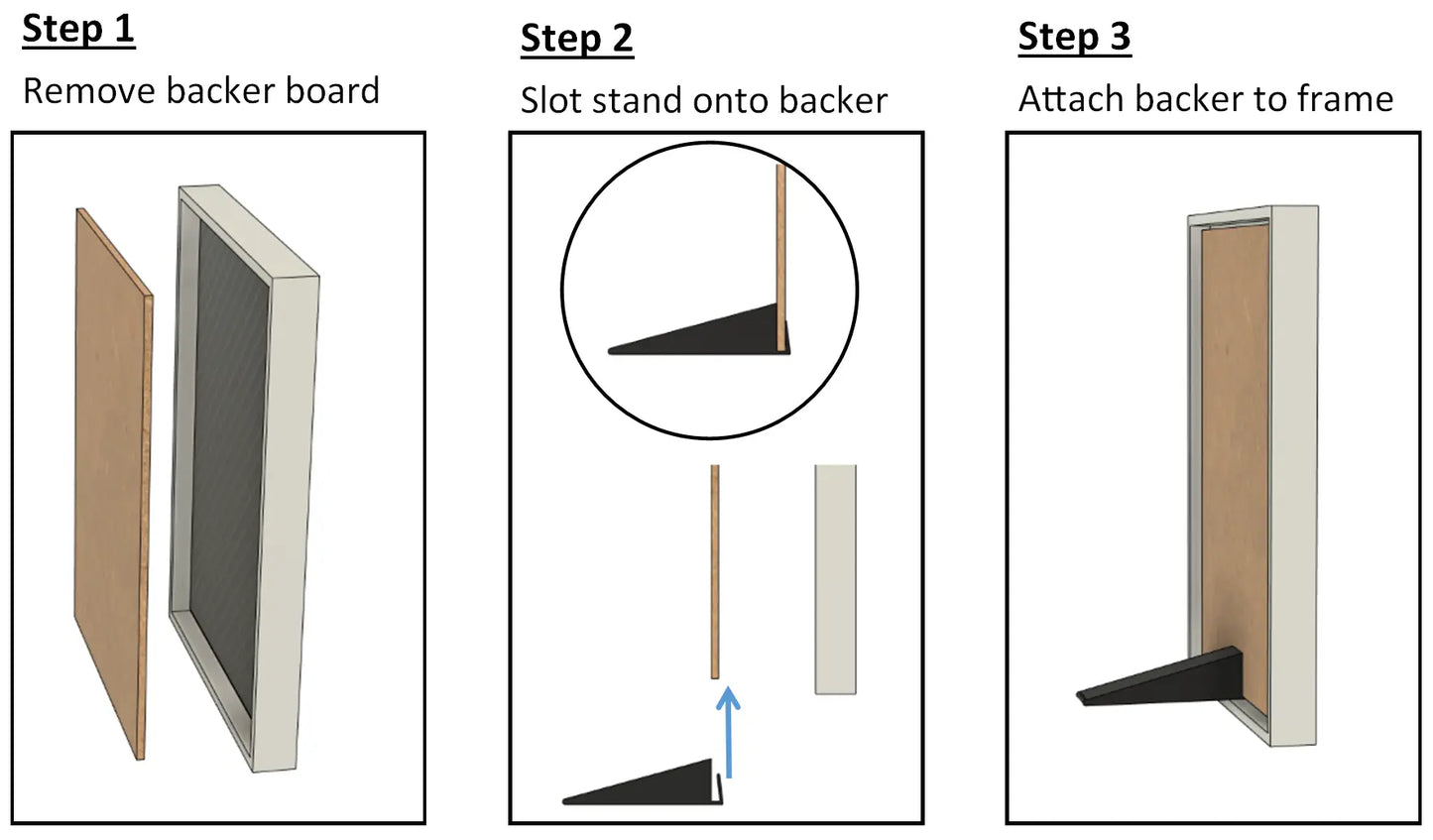 Step 1

Remove backer board

Step 2

Slot stand onto backer

Step 3

Attach backer to frame